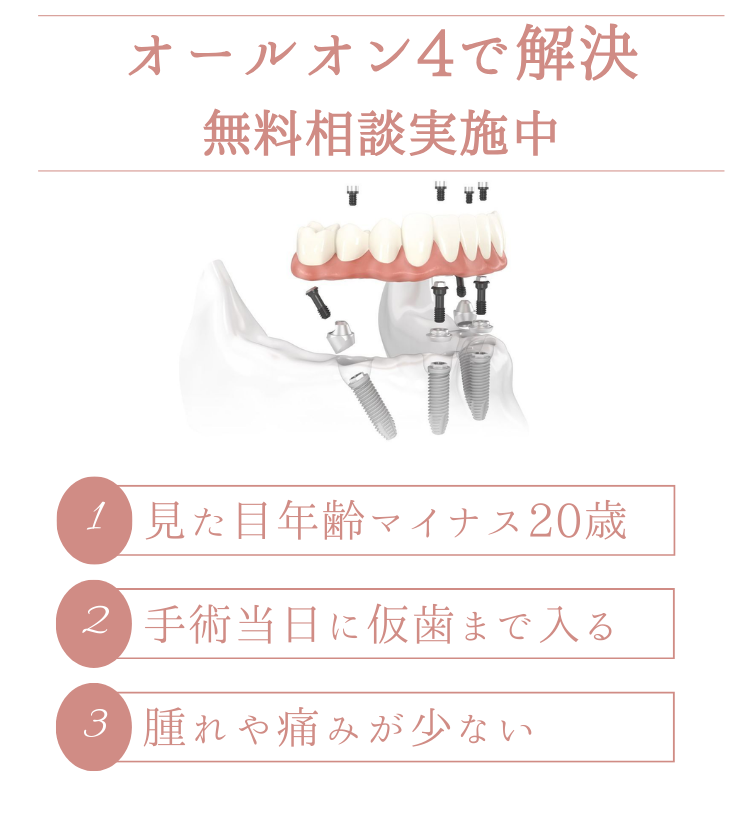 オールオン4で解決
無料相談実施中

1 見た目年齢マイナス20歳

2 手術当日に仮歯まで入る

3 腫れや痛みが少ない